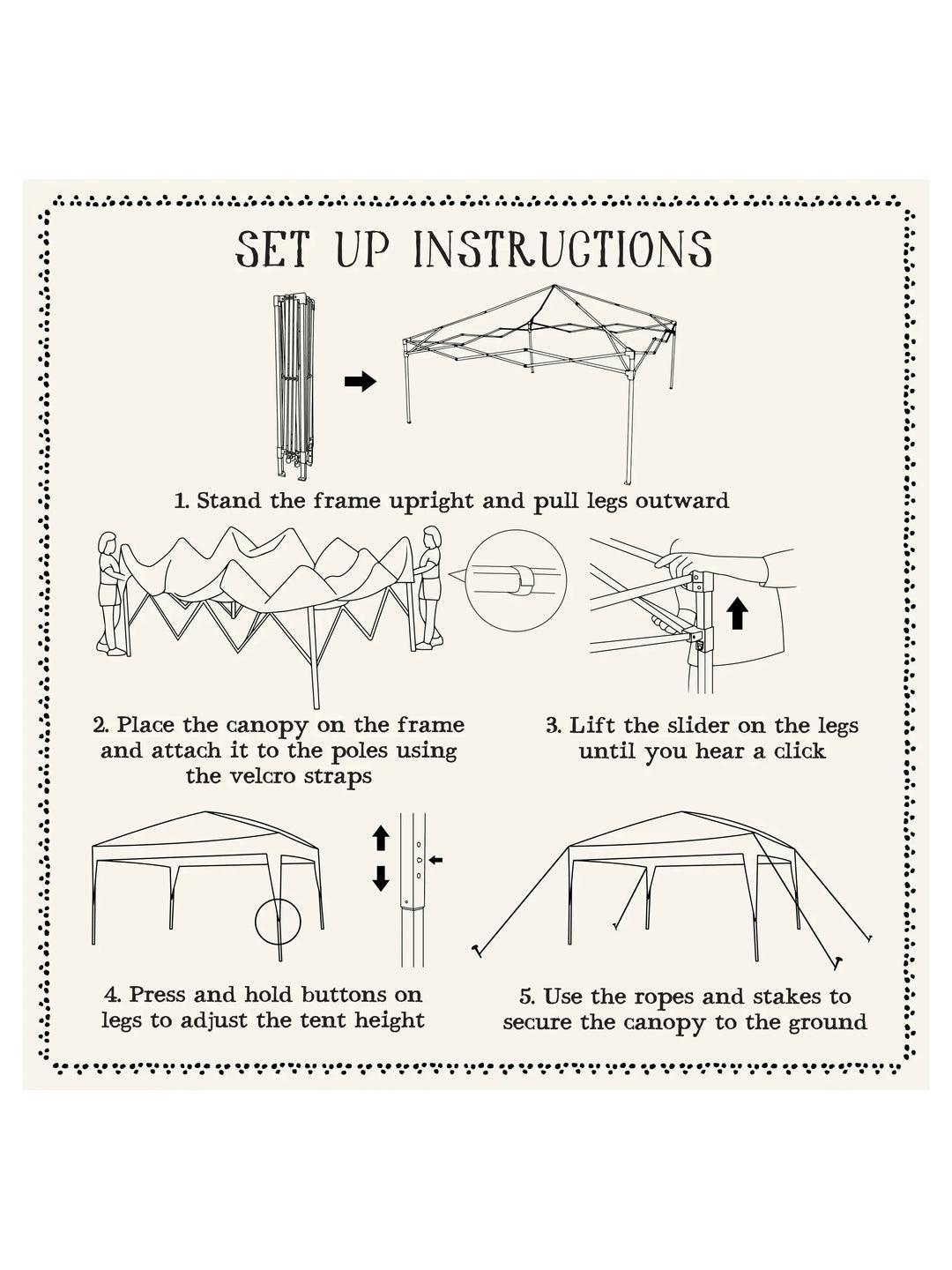 SET UP INSTRUCTIONS

1. Stand the frame upright and pull legs outward

2. Place the canopy on the frame and attach it to the poles using the velcro straps

3. Lift the slider on the legs until you hear a click

4. Press and hold buttons on legs to adjust the tent height

5. Use the ropes and stakes to secure the canopy to the ground