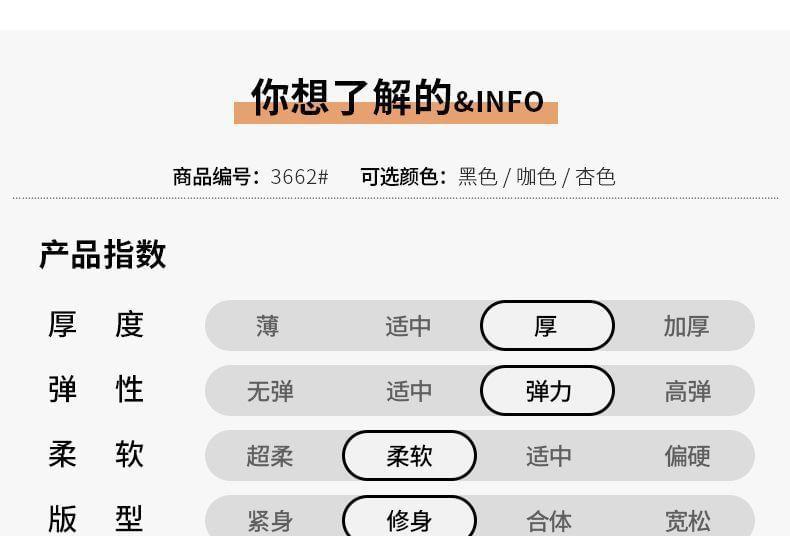 你想了解的&INFO

商品编号：3662#　可选颜色：黑色 / 咖色 / 杏色

产品指数

| 厚　度 | 薄 | 适中 | 厚 | 加厚 |
|---|---|---|---|---|
| 弹　性 | 无弹 | 适中 | 弹力 | 高弹 |
| 柔　软 | 超柔 | 柔软 | 适中 | 偏硬 |
| 版　型 | 紧身 | 修身 | 合体 | 宽松 |